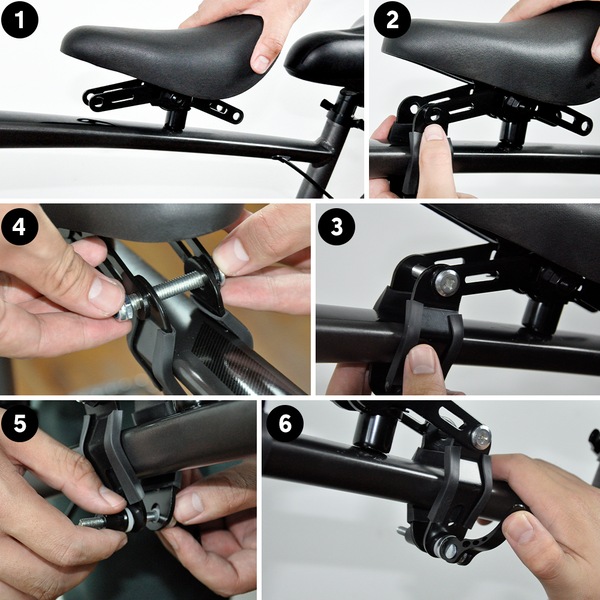 1

2

4

3

5

6