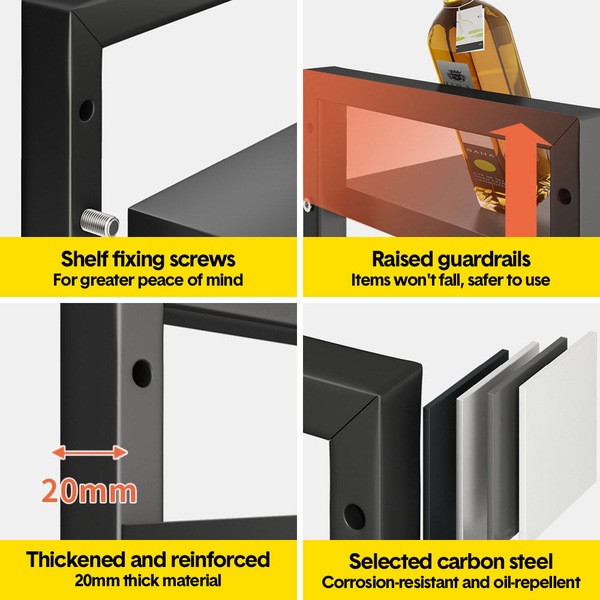 Shelf fixing screws
For greater peace of mind

Raised guardrails
Items won't fall, safer to use

20mm

Thickened and reinforced
20mm thick material

Selected carbon steel
Corrosion-resistant and oil-repellent