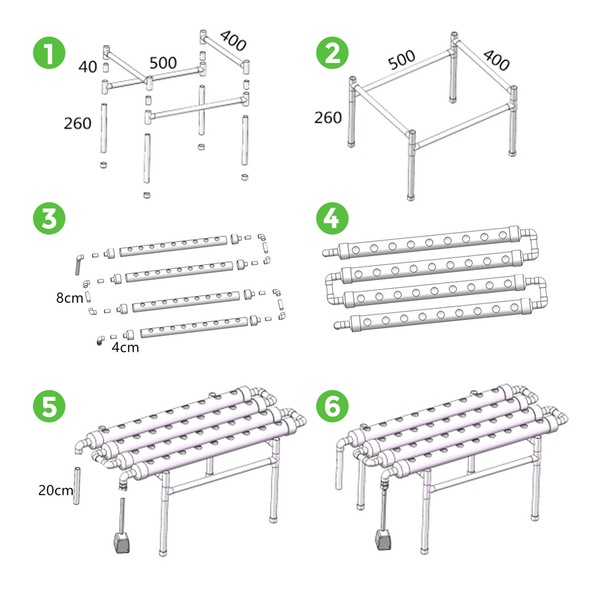 1
40
500
400
260

2
500
400
260

3
8cm
4cm

4

5
20cm

6