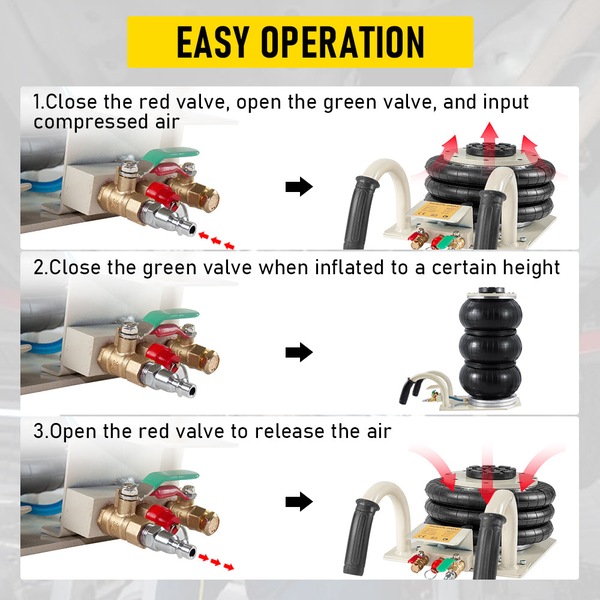 EASY OPERATION

1.Close the red valve, open the green valve, and input compressed air

2.Close the green valve when inflated to a certain height

3.Open the red valve to release the air