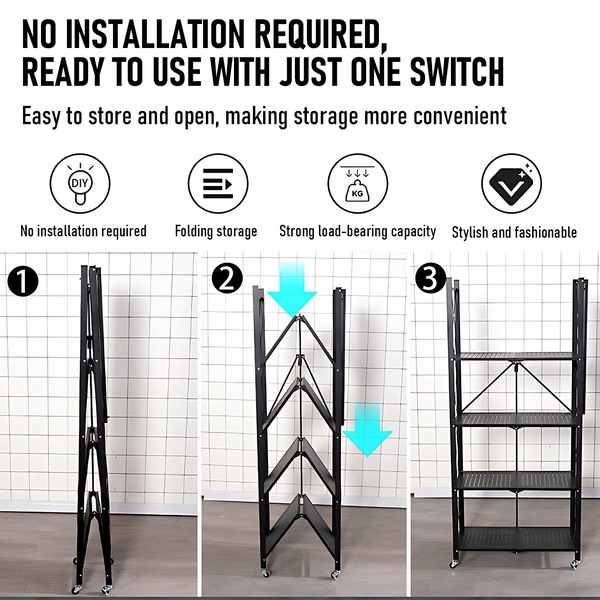 NO INSTALLATION REQUIRED, READY TO USE WITH JUST ONE SWITCH

Easy to store and open, making storage more convenient

DIY

No installation required

Folding storage

KG

Strong load-bearing capacity

Stylish and fashionable

1

2

3