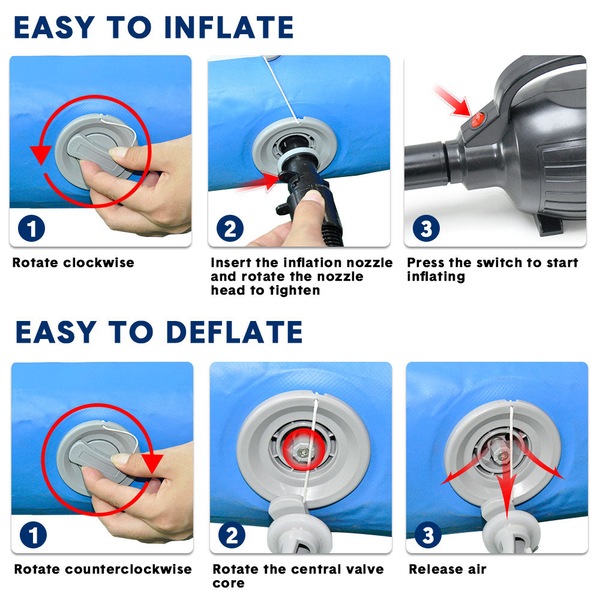 EASY TO INFLATE

1
Rotate clockwise

2
Insert the inflation nozzle and rotate the nozzle head to tighten

3
Press the switch to start inflating

EASY TO DEFLATE

1
Rotate counterclockwise

2
Rotate the central valve core

3
Release air