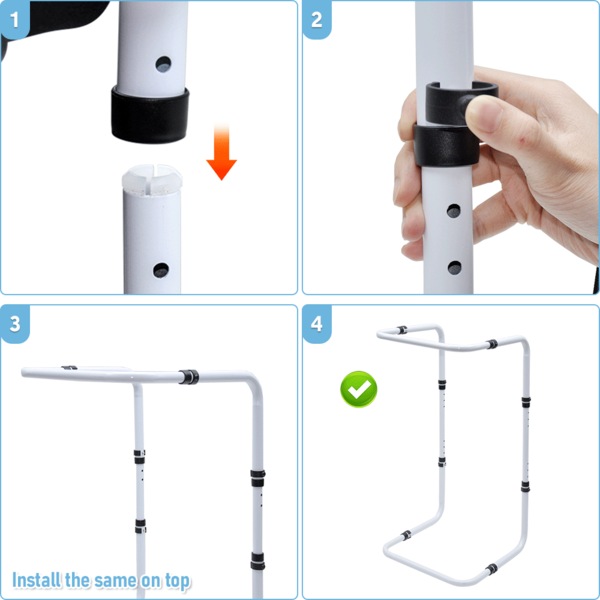 1

2

3

Install the same on top

4