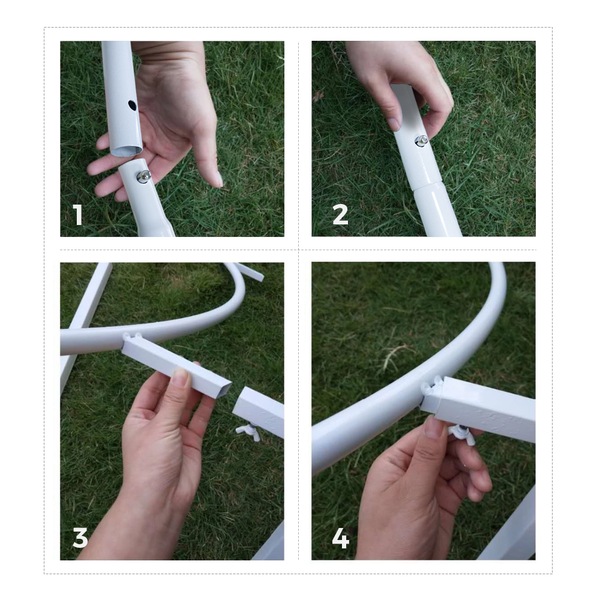 1

2

3

4