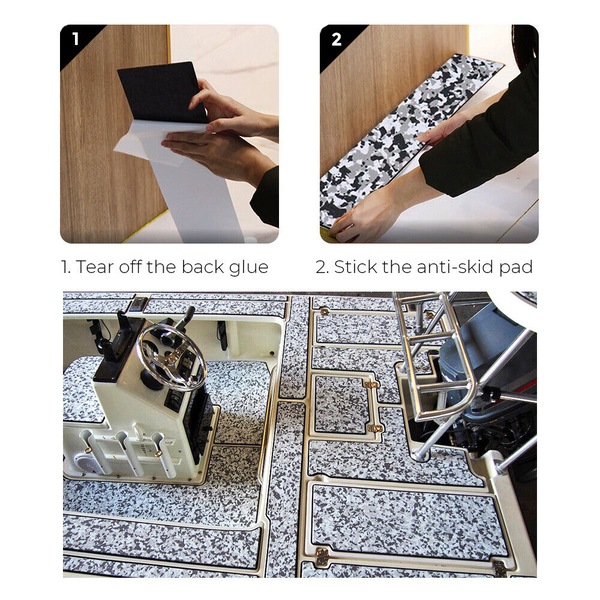 1

2

1. Tear off the back glue

2. Stick the anti-skid pad