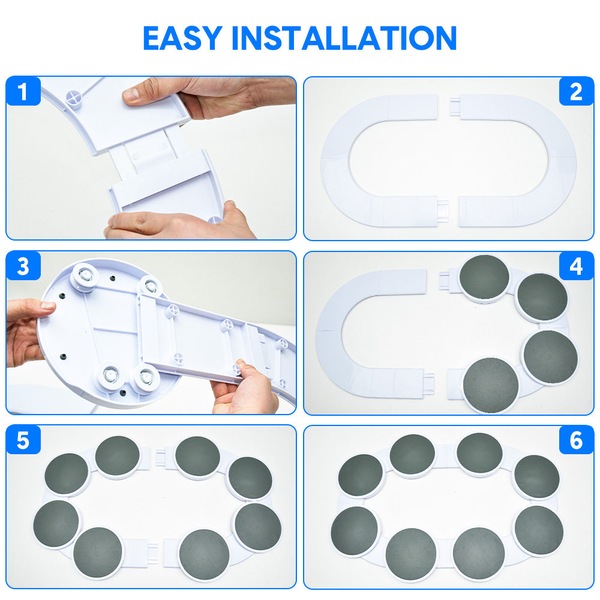 EASY INSTALLATION

1

2

3

4

5

6