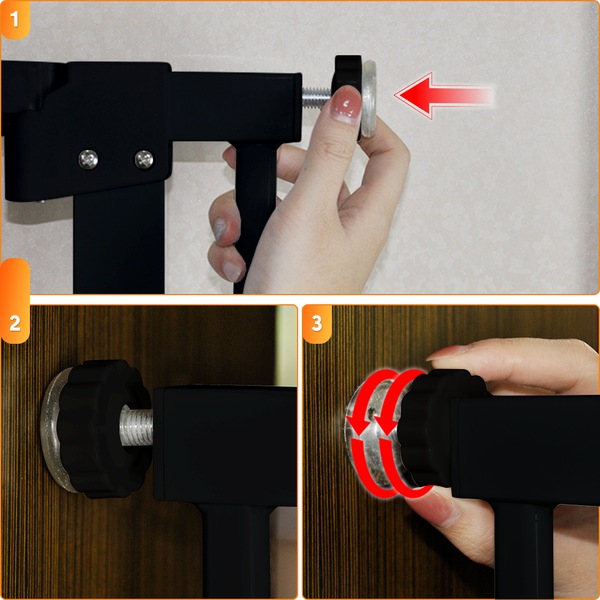 1

2

3