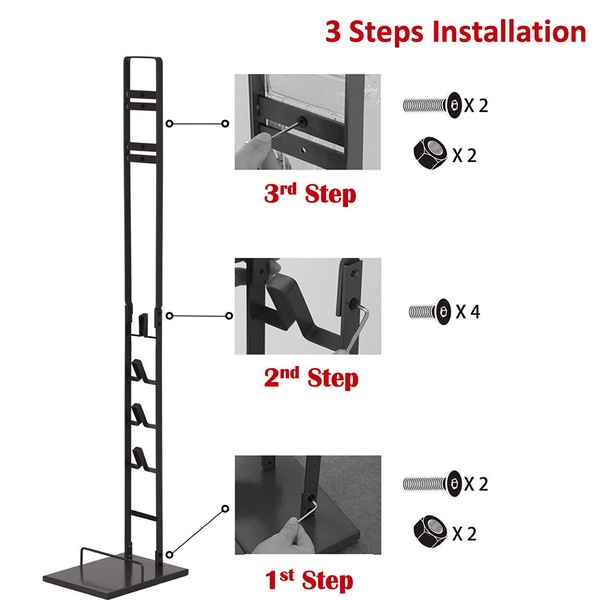 3 Steps Installation

X 2

X 2

3rd Step

X 4

2nd Step

X 2

X 2

1st Step