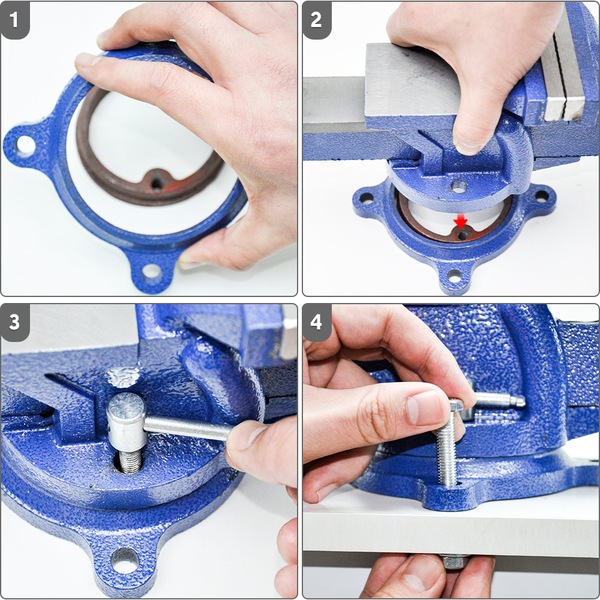 1

2

3

4