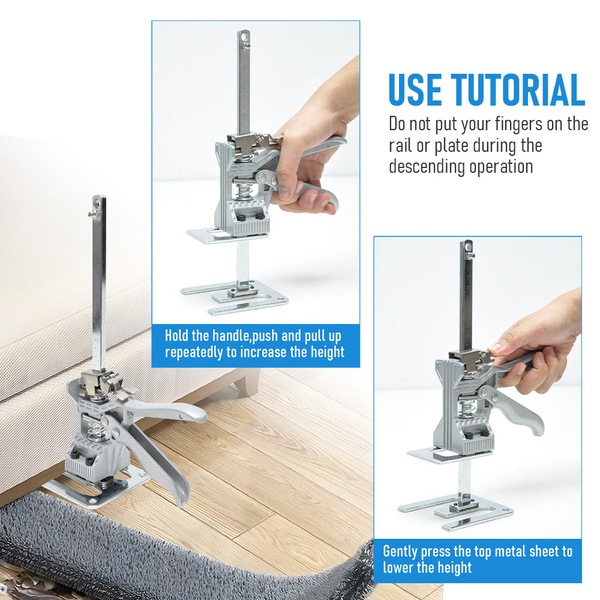 USE TUTORIAL

Do not put your fingers on the rail or plate during the descending operation

Hold the handle,push and pull up repeatedly to increase the height

Gently press the top metal sheet to lower the height