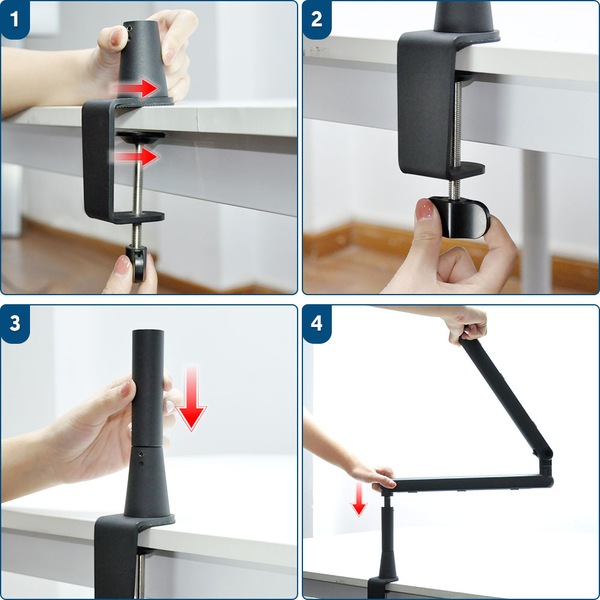 1

2

3

4