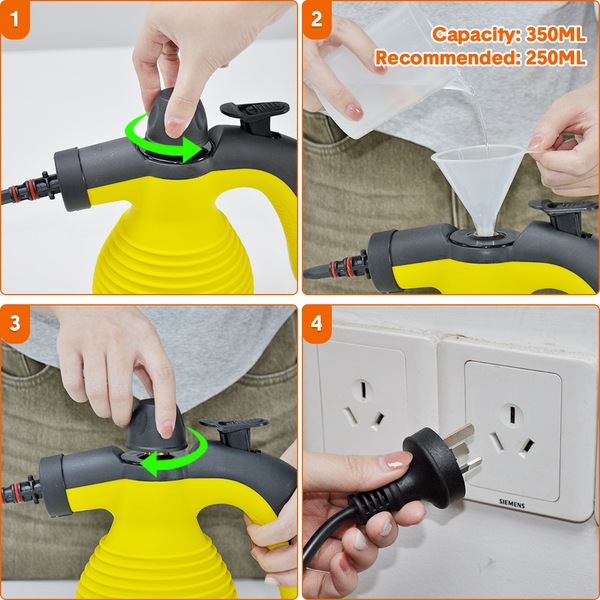 1

2

Capacity: 350ML
Recommended: 250ML

3

4

SIEMENS