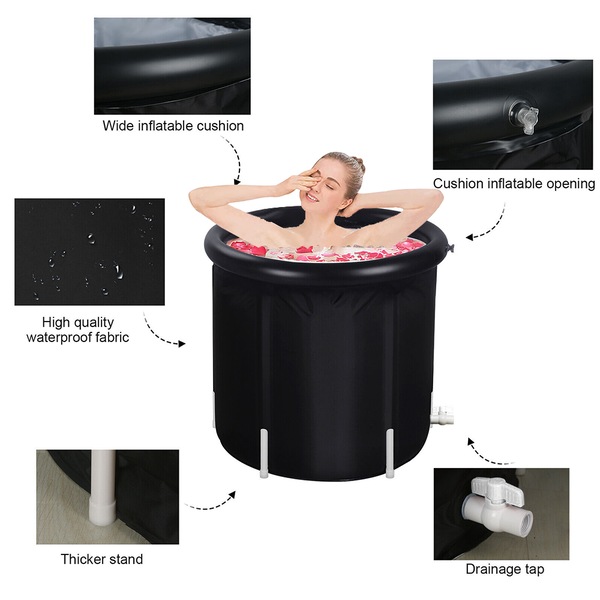 Wide inflatable cushion

Cushion inflatable opening

High quality waterproof fabric

Thicker stand

Drainage tap