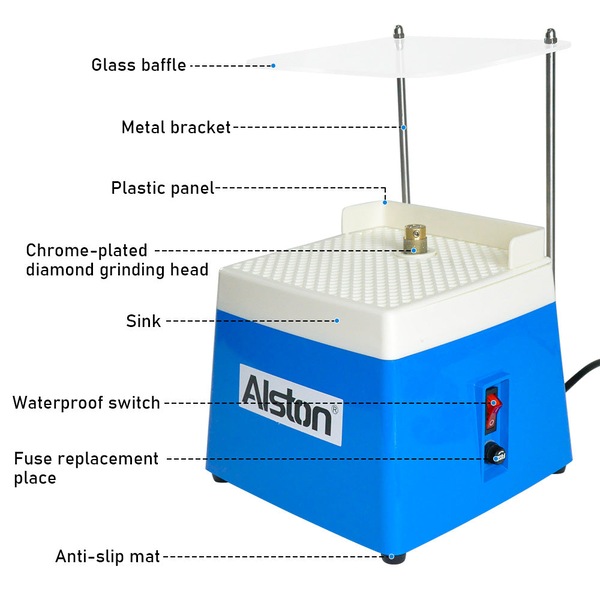 Glass baffle

Metal bracket

Plastic panel

Chrome-plated diamond grinding head

Sink

Alston®

Waterproof switch

Fuse replacement place

Anti-slip mat