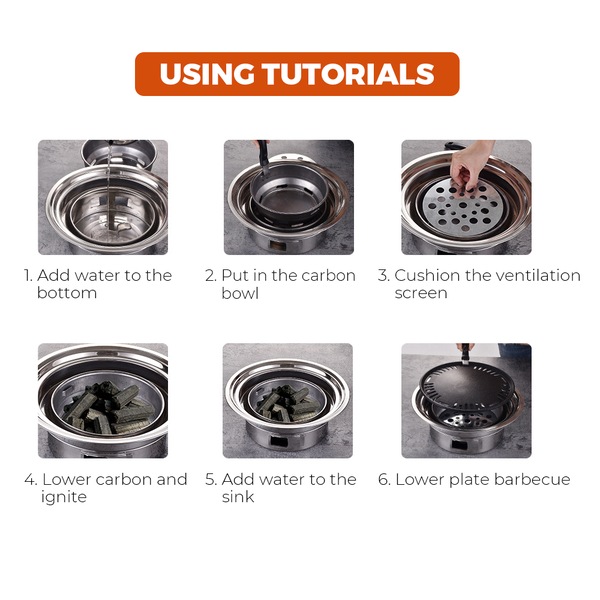 USING TUTORIALS

1. Add water to the bottom

2. Put in the carbon bowl

3. Cushion the ventilation screen

4. Lower carbon and ignite

5. Add water to the sink

6. Lower plate barbecue