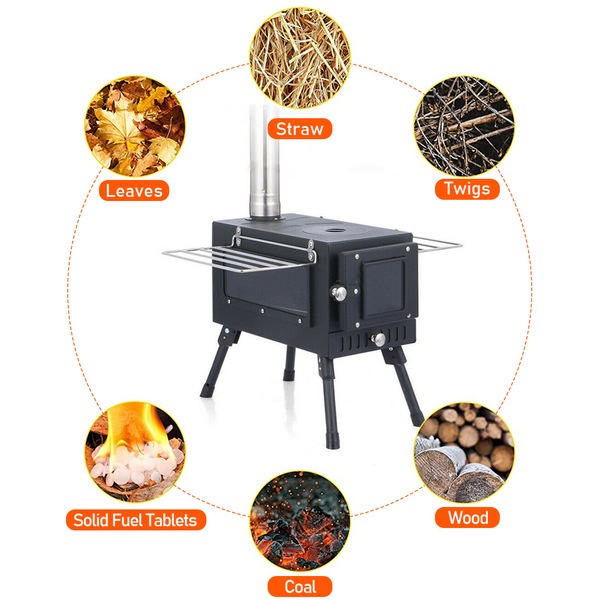 Straw

Leaves

Twigs

Solid Fuel Tablets

Wood

Coal