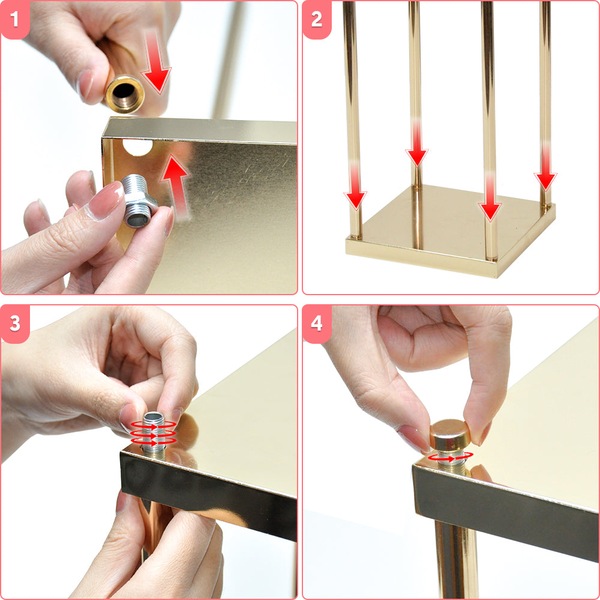 1

2

3

4