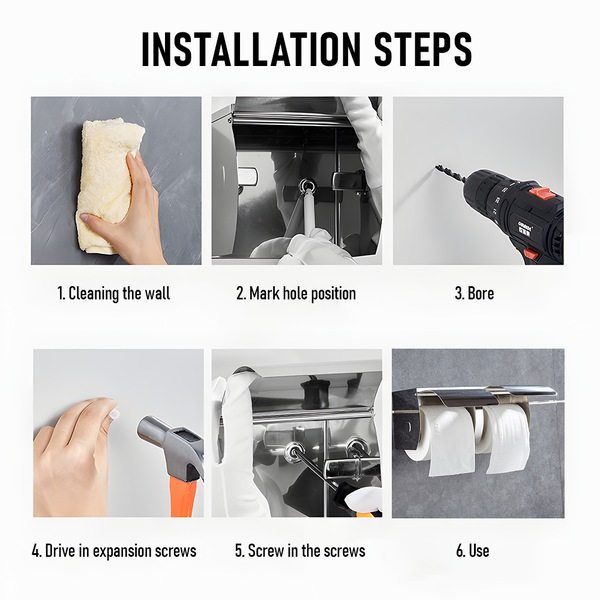 INSTALLATION STEPS

1. Cleaning the wall

2. Mark hole position

3. Bore

4. Drive in expansion screws

5. Screw in the screws

6. Use