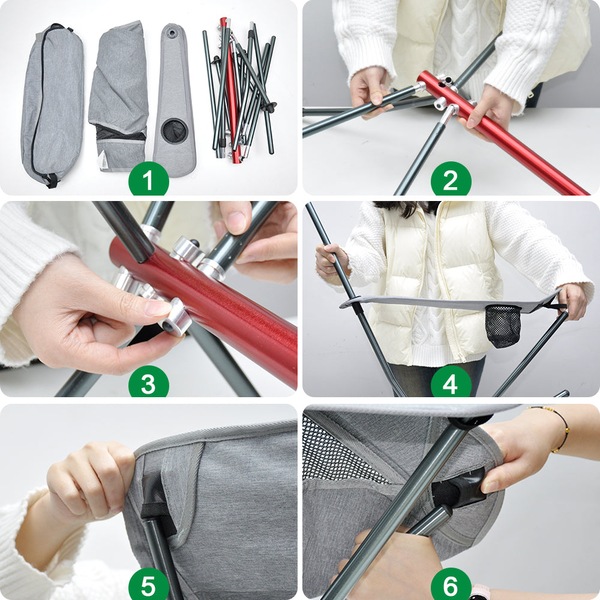 1
2
3
4
5
6