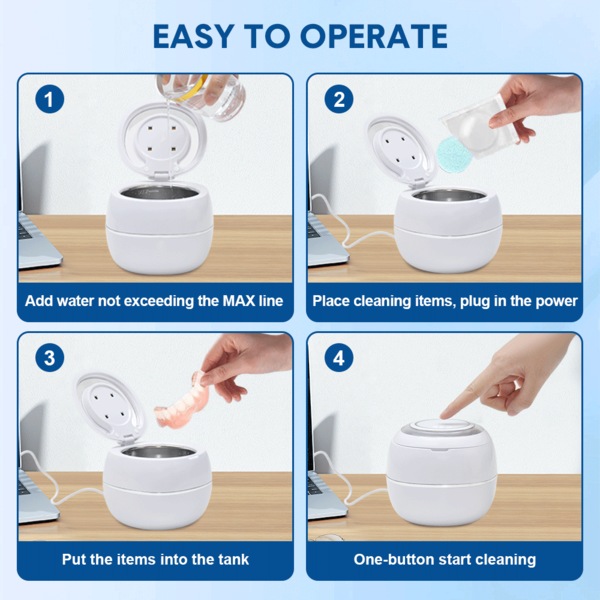 EASY TO OPERATE

1

Add water not exceeding the MAX line

2

Place cleaning items, plug in the power

3

Put the items into the tank

4

One-button start cleaning