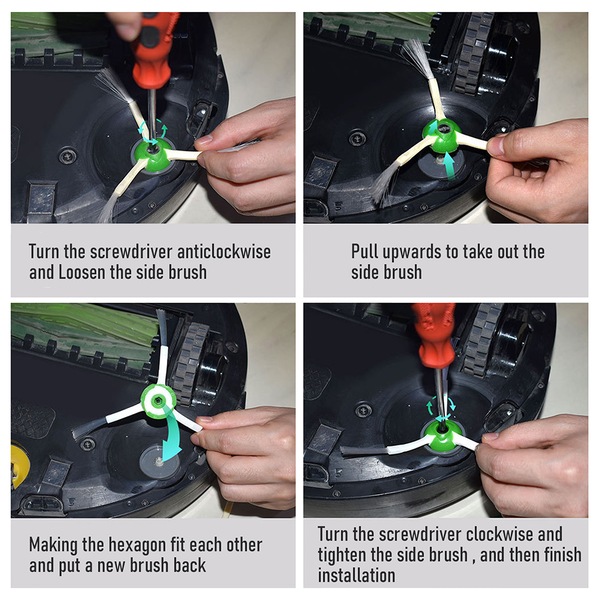 Turn the screwdriver anticlockwise and Loosen the side brush

Pull upwards to take out the side brush

Making the hexagon fit each other and put a new brush back

Turn the screwdriver clockwise and tighten the side brush , and then finish installation