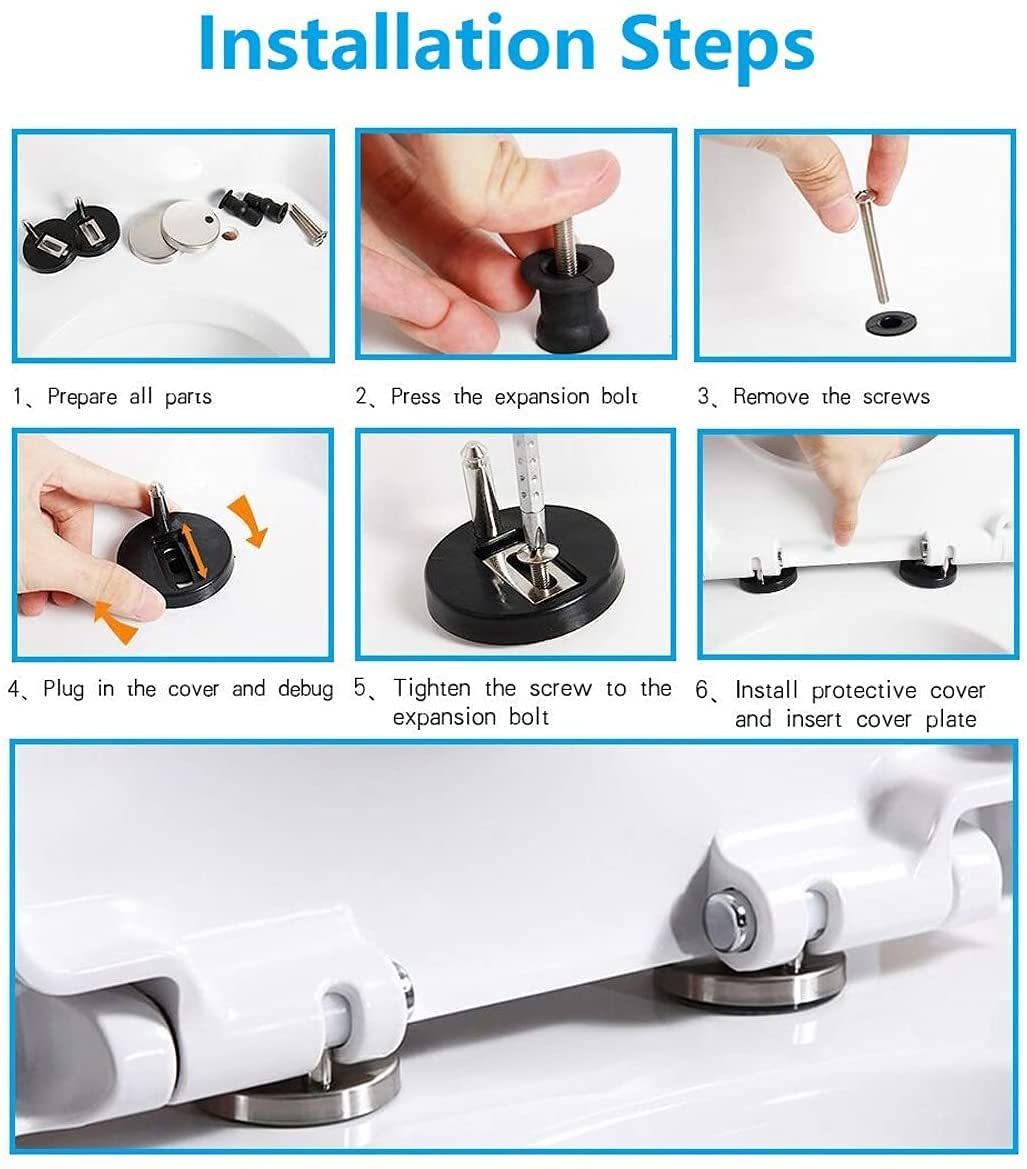 Installation Steps

1、Prepare all parts

2、Press the expansion bolt

3、Remove the screws

4、Plug in the cover and debug

5、Tighten the screw to the expansion bolt

6、Install protective cover and insert cover plate