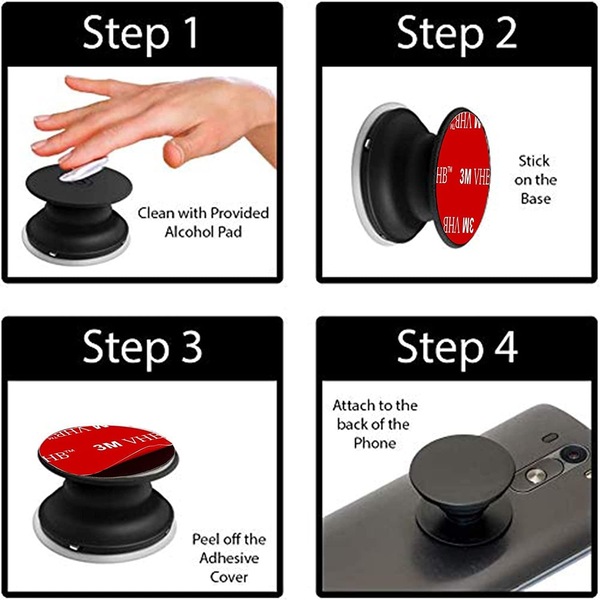 Step 1

Clean with Provided Alcohol Pad

Step 2

HB™ 3M VHB

3M VHB

Stick on the Base

Step 3

HB™ 3M VHB

Peel off the Adhesive Cover

Step 4

Attach to the back of the Phone