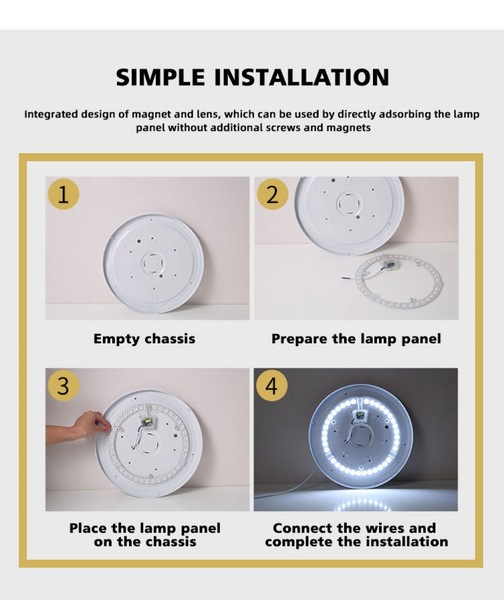 SIMPLE INSTALLATION

Integrated design of magnet and lens, which can be used by directly adsorbing the lamp panel without additional screws and magnets

1

Empty chassis

2

Prepare the lamp panel

3

Place the lamp panel on the chassis

4

Connect the wires and complete the installation