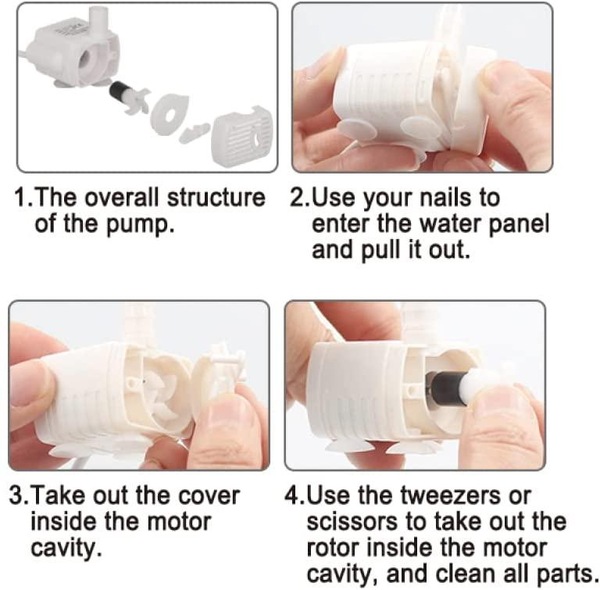 1.The overall structure of the pump.

2.Use your nails to enter the water panel and pull it out.

3.Take out the cover inside the motor cavity.

4.Use the tweezers or scissors to take out the rotor inside the motor cavity, and clean all parts.