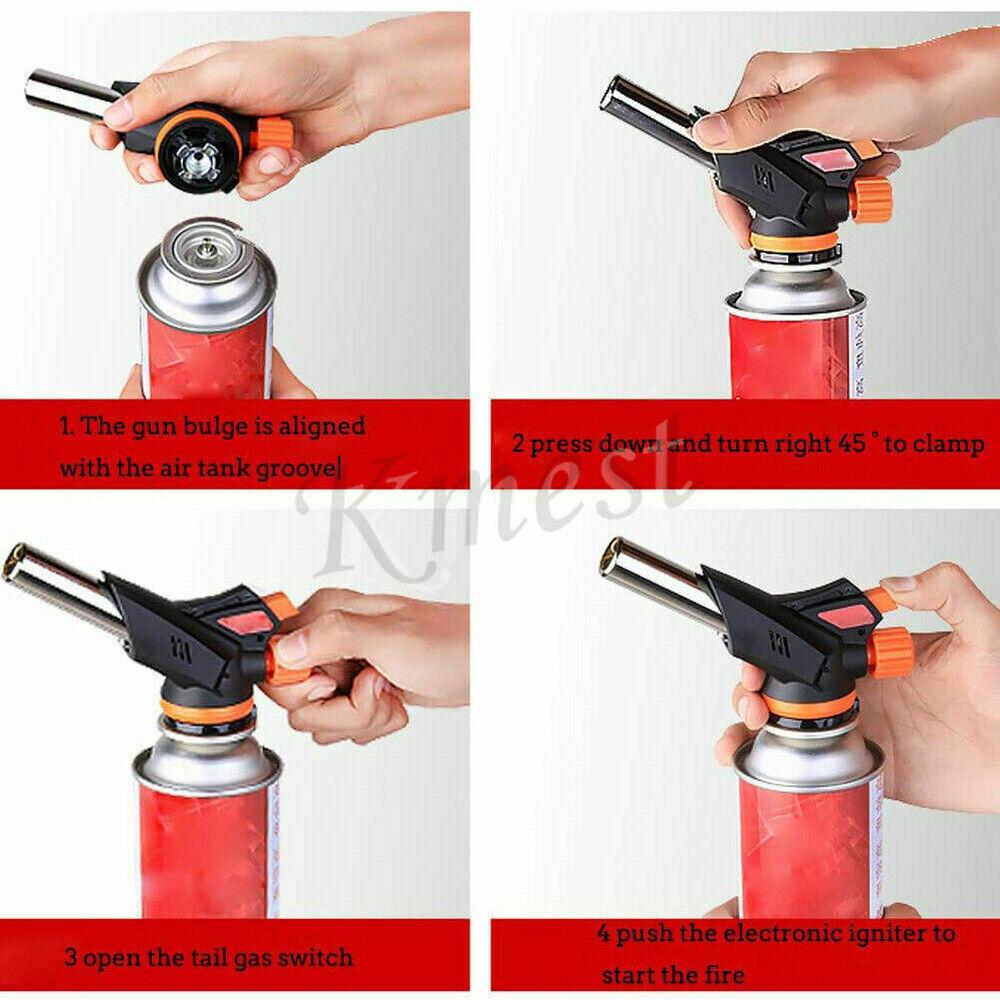 1. The gun bulge is aligned with the air tank groove|

2 press down and turn right 45 ° to clamp

Kmest

3 open the tail gas switch

4 push the electronic igniter to start the fire