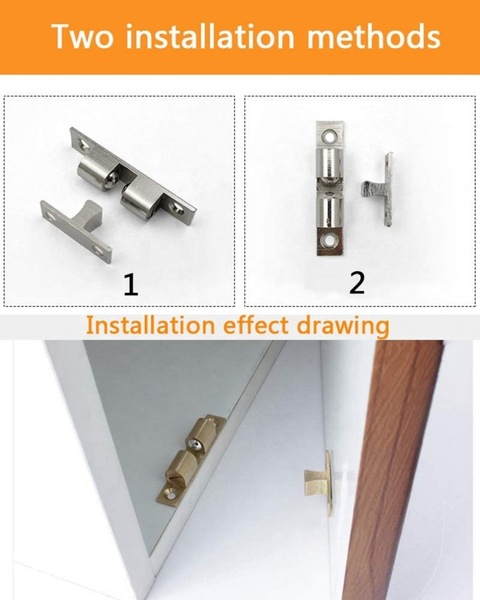 Two installation methods

1

2

Installation effect drawing