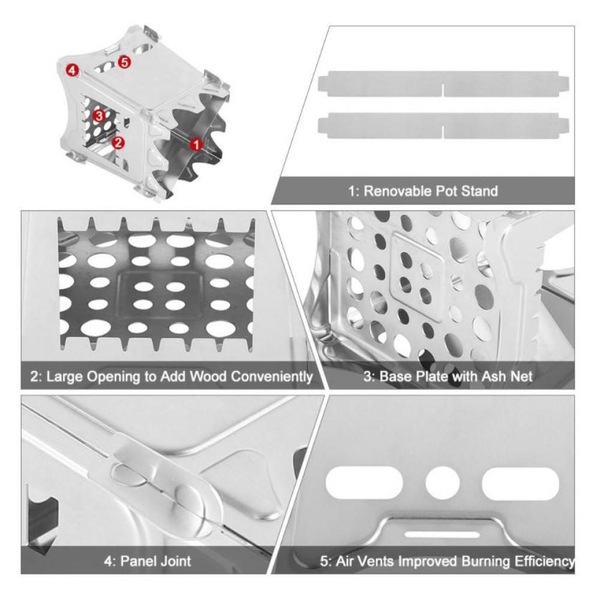 4
5
3
2
1

1: Renovable Pot Stand

2: Large Opening to Add Wood Conveniently

3: Base Plate with Ash Net

4: Panel Joint

5: Air Vents Improved Burning Efficiency