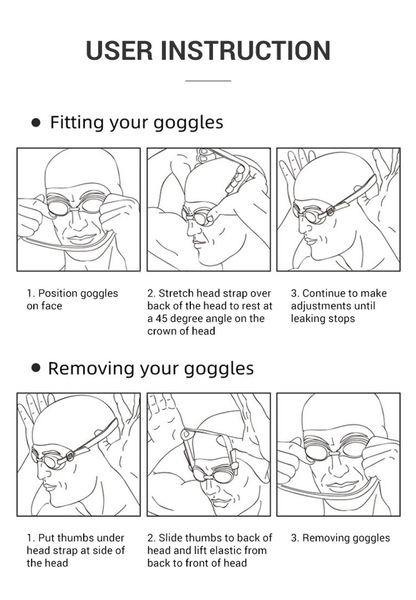 USER INSTRUCTION

● Fitting your goggles

1. Position goggles on face

2. Stretch head strap over back of the head to rest at a 45 degree angle on the crown of head

3. Continue to make adjustments until leaking stops

● Removing your goggles

1. Put thumbs under head strap at side of the head

2. Slide thumbs to back of head and lift elastic from back to front of head

3. Removing goggles