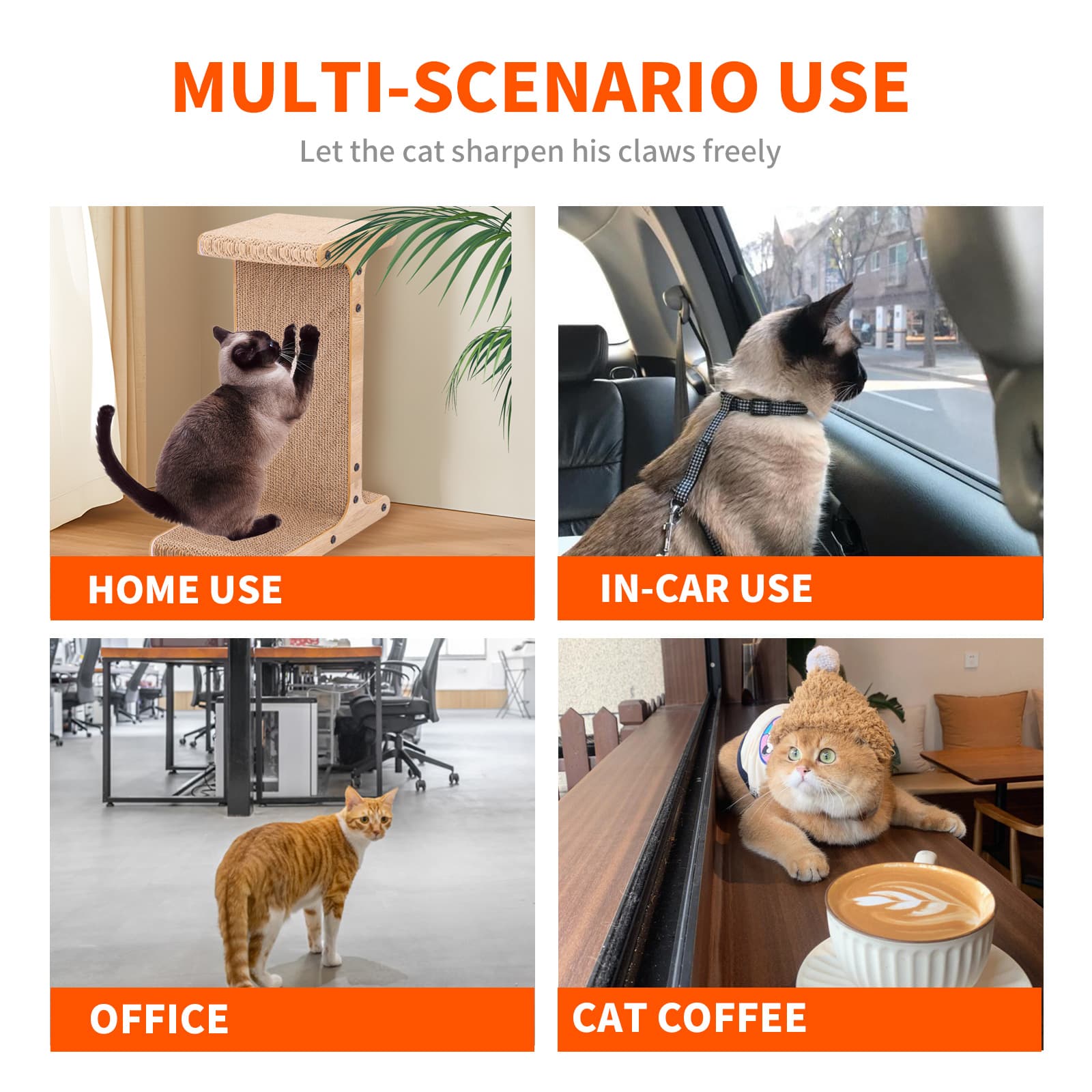 MULTI-SCENARIO USE

Let the cat sharpen his claws freely

HOME USE

IN-CAR USE

OFFICE

CAT COFFEE