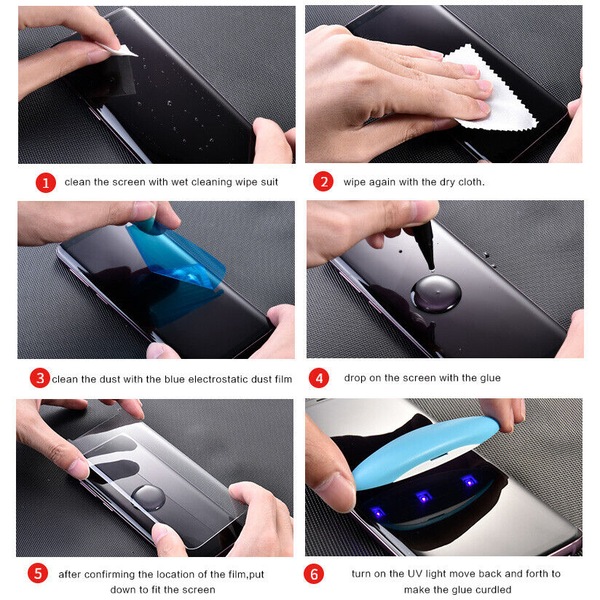 1 clean the screen with wet cleaning wipe suit

2 wipe again with the dry cloth.

3 clean the dust with the blue electrostatic dust film

4 drop on the screen with the glue

5 after confirming the location of the film,put down to fit the screen

6 turn on the UV light move back and forth to make the glue curdled