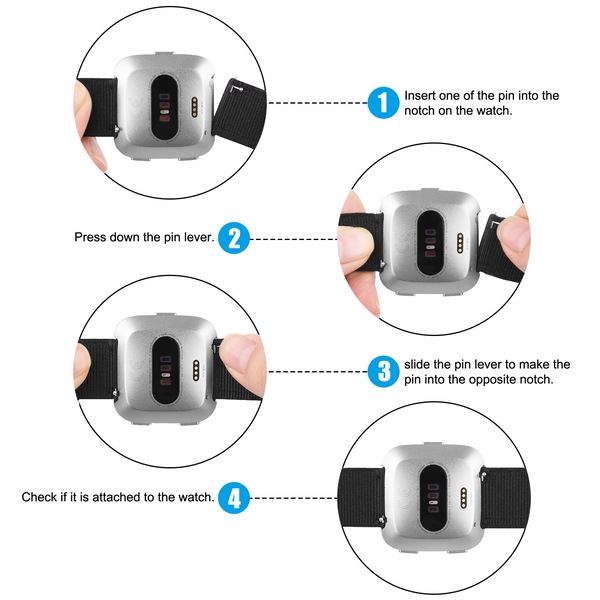 1 Insert one of the pin into the notch on the watch.

Press down the pin lever. 2

3 slide the pin lever to make the pin into the opposite notch.

Check if it is attached to the watch. 4