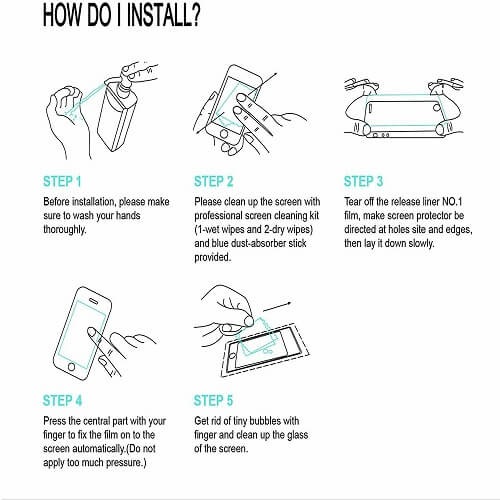 HOW DO I INSTALL?

STEP 1

Before installation, please make sure to wash your hands thoroughly.

STEP 2

Please clean up the screen with professional screen cleaning kit (1-wet wipes and 2-dry wipes) and blue dust-absorber stick provided.

STEP 3

Tear off the release liner NO.1 film, make screen protector be directed at holes site and edges, then lay it down slowly.

STEP 4

Press the central part with your finger to fix the film on to the screen automatically.(Do not apply too much pressure.)

STEP 5

Get rid of tiny bubbles with finger and clean up the glass of the screen.