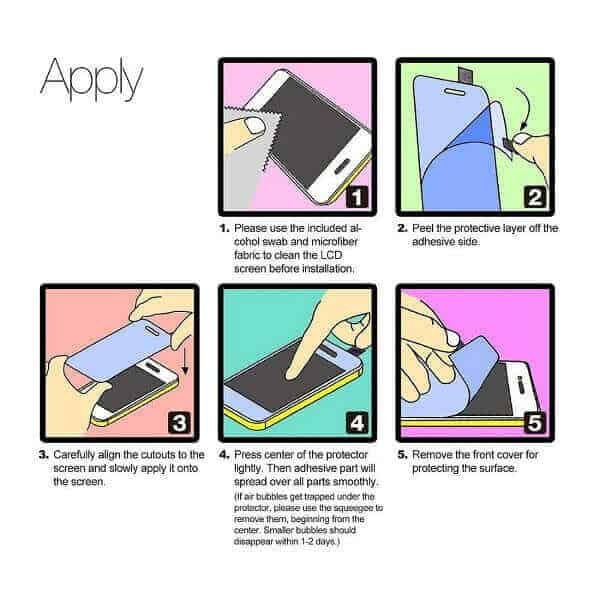 Apply

1

1. Please use the included alcohol swab and microfiber fabric to clean the LCD screen before installation.

2

2. Peel the protective layer off the adhesive side.

3

3. Carefully align the cutouts to the screen and slowly apply it onto the screen.

4

4. Press center of the protector lightly. Then adhesive part will spread over all parts smoothly.
(If air bubbles get trapped under the protector, please use the squeegee to remove them, beginning from the center. Smaller bubbles should disappear within 1-2 days.)

5

5. Remove the front cover for protecting the surface.