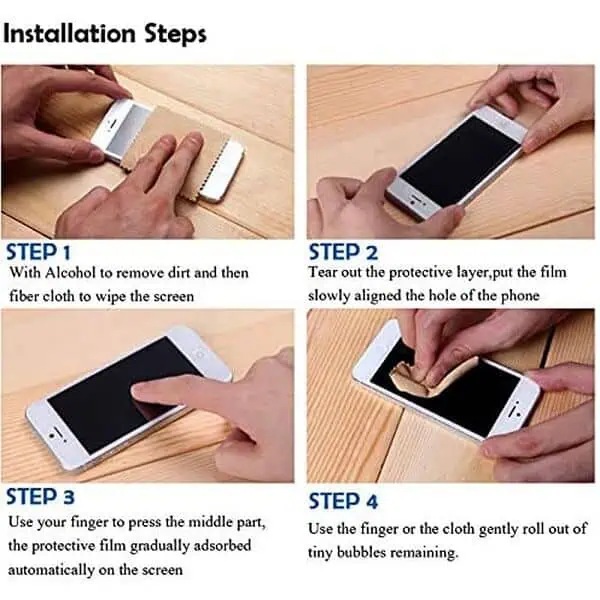 Installation Steps

STEP 1
With Alcohol to remove dirt and then fiber cloth to wipe the screen

STEP 2
Tear out the protective layer,put the film slowly aligned the hole of the phone

STEP 3
Use your finger to press the middle part, the protective film gradually adsorbed automatically on the screen

STEP 4
Use the finger or the cloth gently roll out of tiny bubbles remaining.