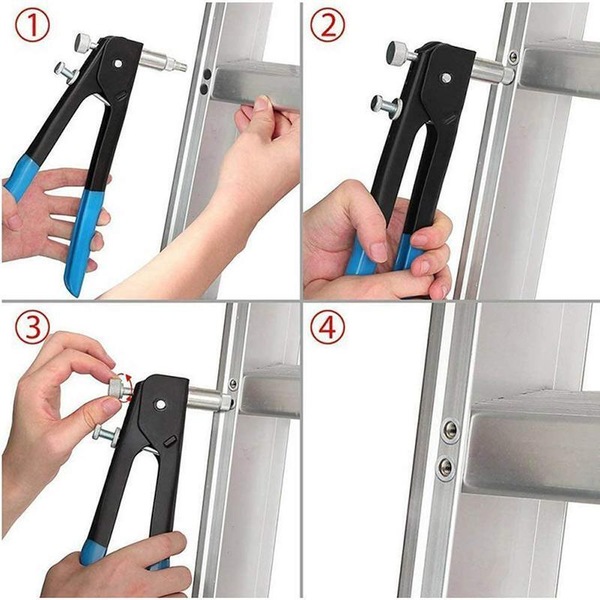 1
2
3
4