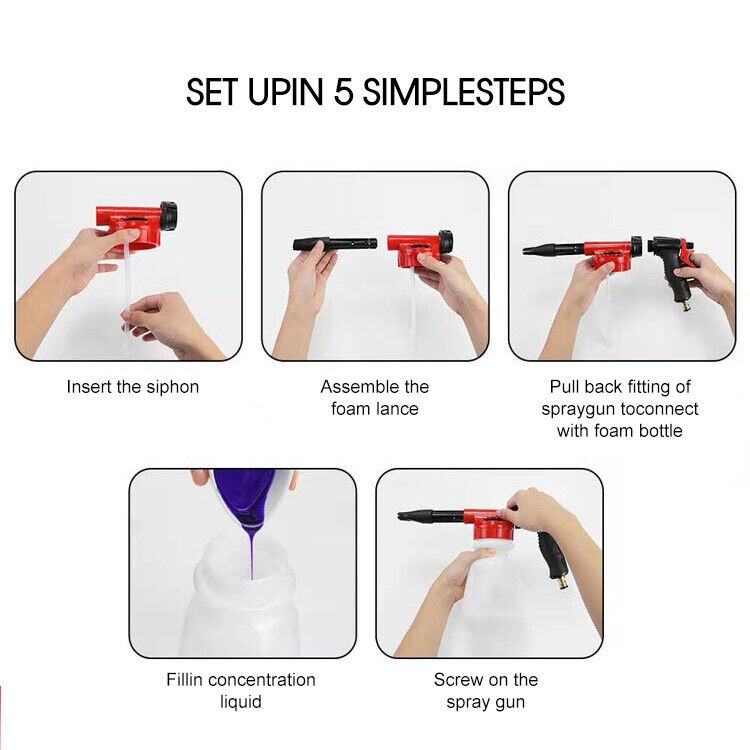 SET UPIN 5 SIMPLESTEPS

Insert the siphon

Assemble the foam lance

Pull back fitting of spraygun toconnect with foam bottle

Fillin concentration liquid

Screw on the spray gun