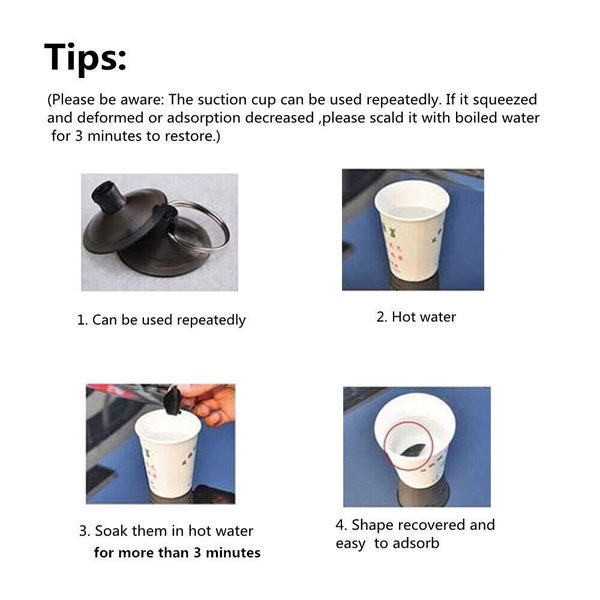 Tips:

(Please be aware: The suction cup can be used repeatedly. If it squeezed and deformed or adsorption decreased ,please scald it with boiled water for 3 minutes to restore.)

1. Can be used repeatedly

2. Hot water

3. Soak them in hot water for more than 3 minutes

4. Shape recovered and easy to adsorb