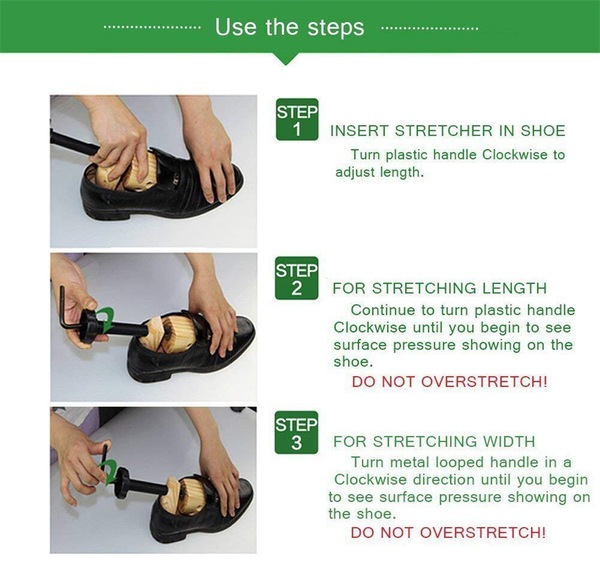 Use the steps

STEP 1

INSERT STRETCHER IN SHOE

Turn plastic handle Clockwise to adjust length.

STEP 2

FOR STRETCHING LENGTH

Continue to turn plastic handle Clockwise until you begin to see surface pressure showing on the shoe.

DO NOT OVERSTRETCH!

STEP 3

FOR STRETCHING WIDTH

Turn metal looped handle in a Clockwise direction until you begin to see surface pressure showing on the shoe.

DO NOT OVERSTRETCH!