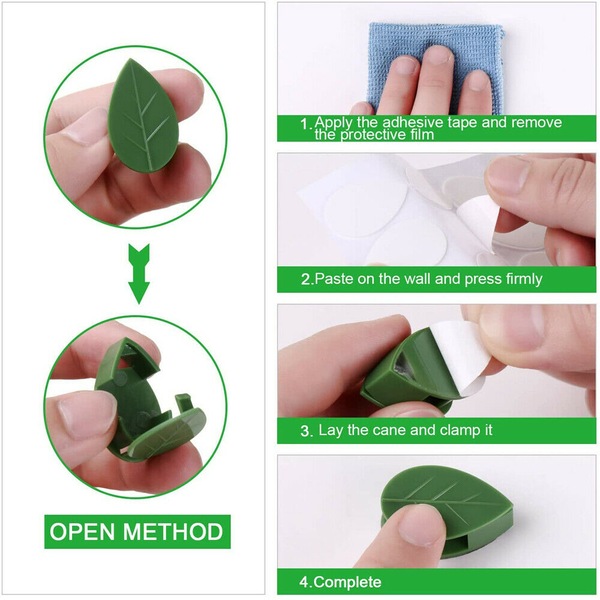 OPEN METHOD

1. Apply the adhesive tape and remove the protective film

2.Paste on the wall and press firmly

3. Lay the cane and clamp it

4.Complete