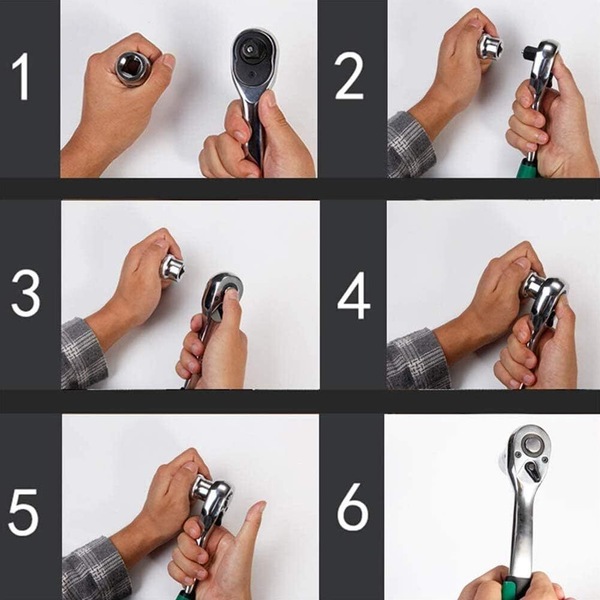 1

2

3

4

5

6