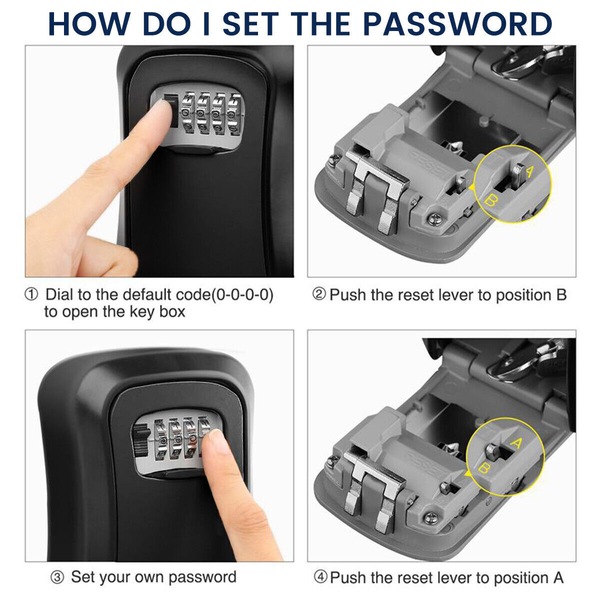 HOW DO I SET THE PASSWORD

A

B

① Dial to the default code(0-0-0-0) to open the key box

② Push the reset lever to position B

A

B

③ Set your own password

④ Push the reset lever to position A