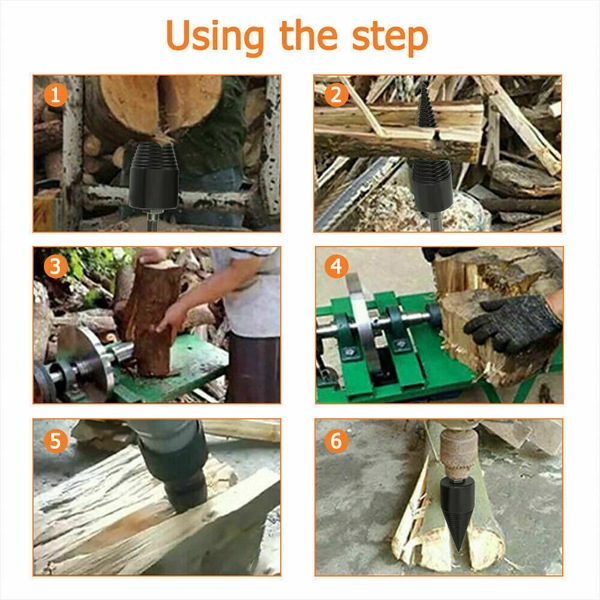 Using the step

1

2

3

4

5

6