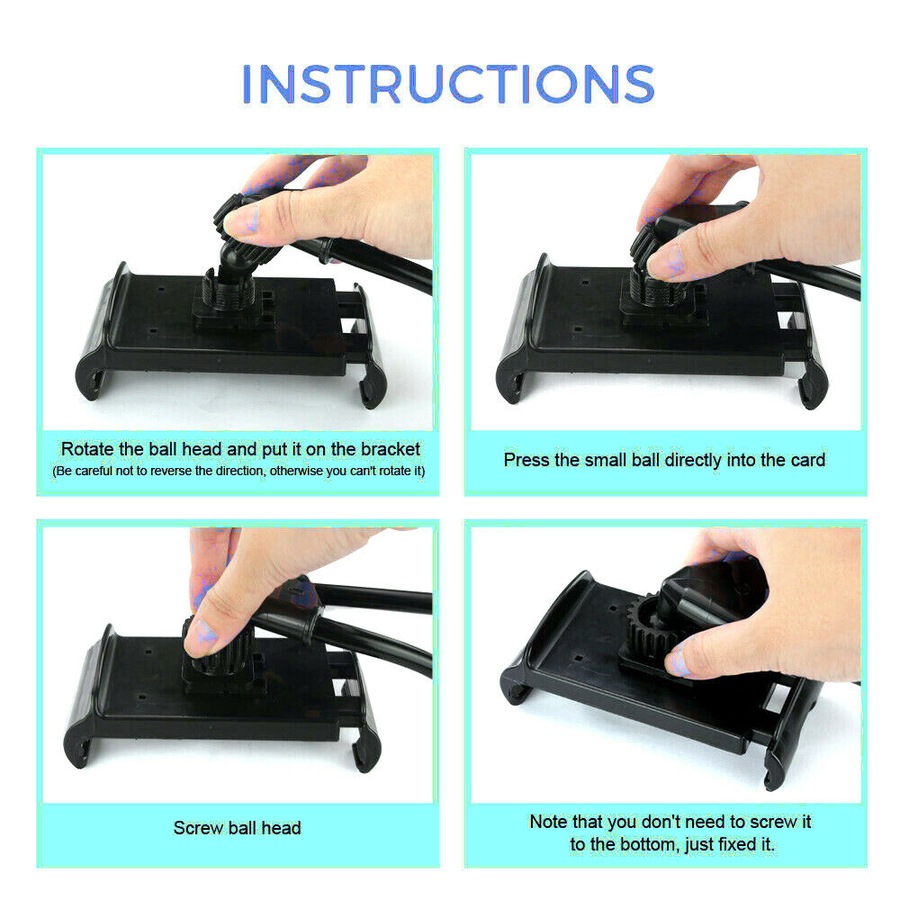 INSTRUCTIONS

Rotate the ball head and put it on the bracket
(Be careful not to reverse the direction, otherwise you can't rotate it)

Press the small ball directly into the card

Screw ball head

Note that you don't need to screw it to the bottom, just fixed it.