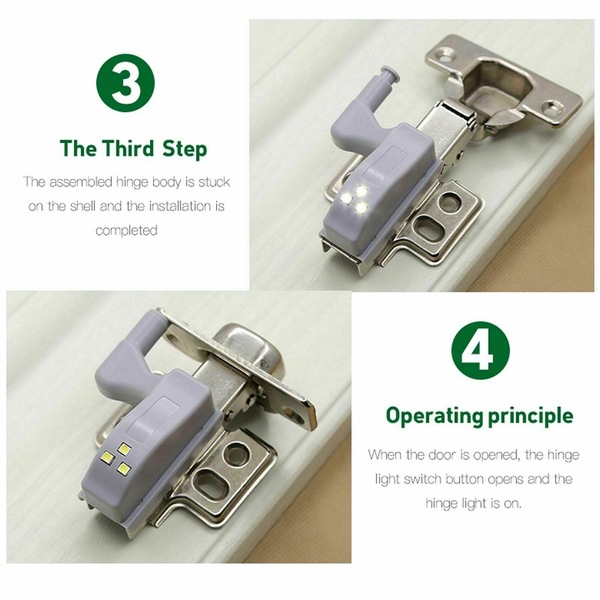 3

The Third Step

The assembled hinge body is stuck on the shell and the installation is completed

4

Operating principle

When the door is opened, the hinge light switch button opens and the hinge light is on.