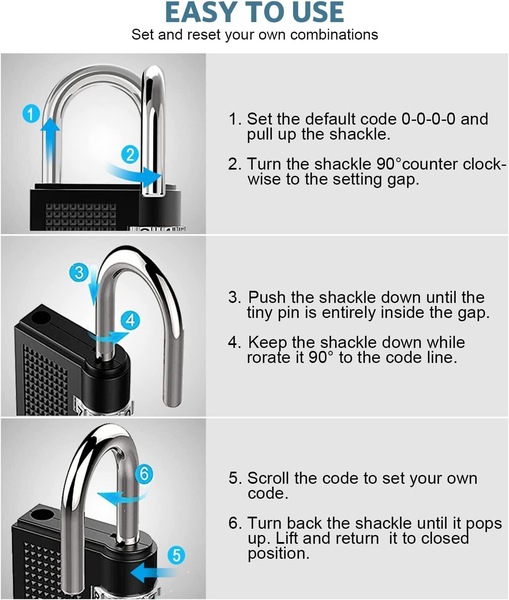 EASY TO USE

Set and reset your own combinations

1

2

1. Set the default code 0-0-0-0 and pull up the shackle.

2. Turn the shackle 90°counter clockwise to the setting gap.

3

4

3. Push the shackle down until the tiny pin is entirely inside the gap.

4. Keep the shackle down while rorate it 90° to the code line.

6

5

5. Scroll the code to set your own code.

6. Turn back the shackle until it pops up. Lift and return it to closed position.